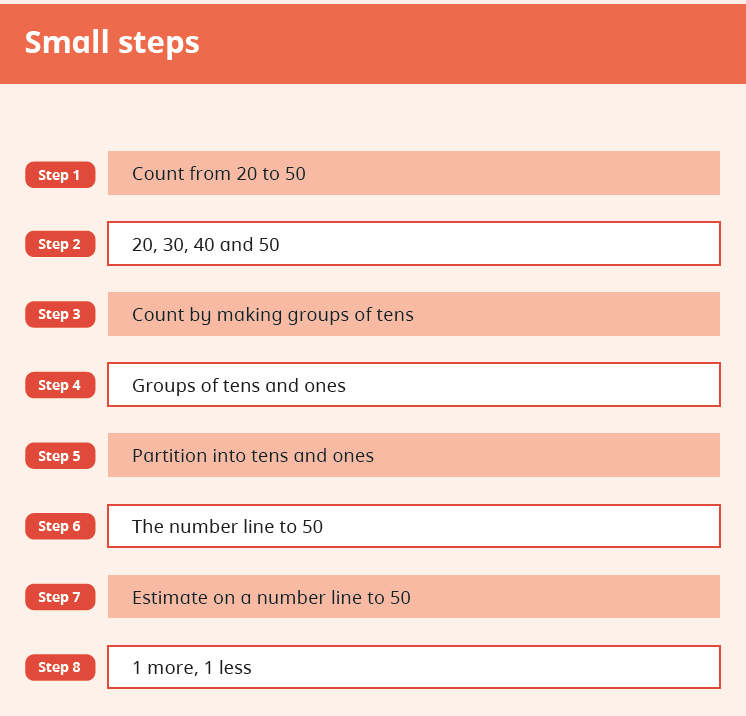 Small steps

Step 1 Count from 20 to 50

Step 2 20, 30, 40 and 50

Step 3 Count by making groups of tens

Step 4 Groups of tens and ones

Step 5 Partition into tens and ones

Step 6 The number line to 50

Step 7 Estimate on a number line to 50

Step 8 1 more, 1 less